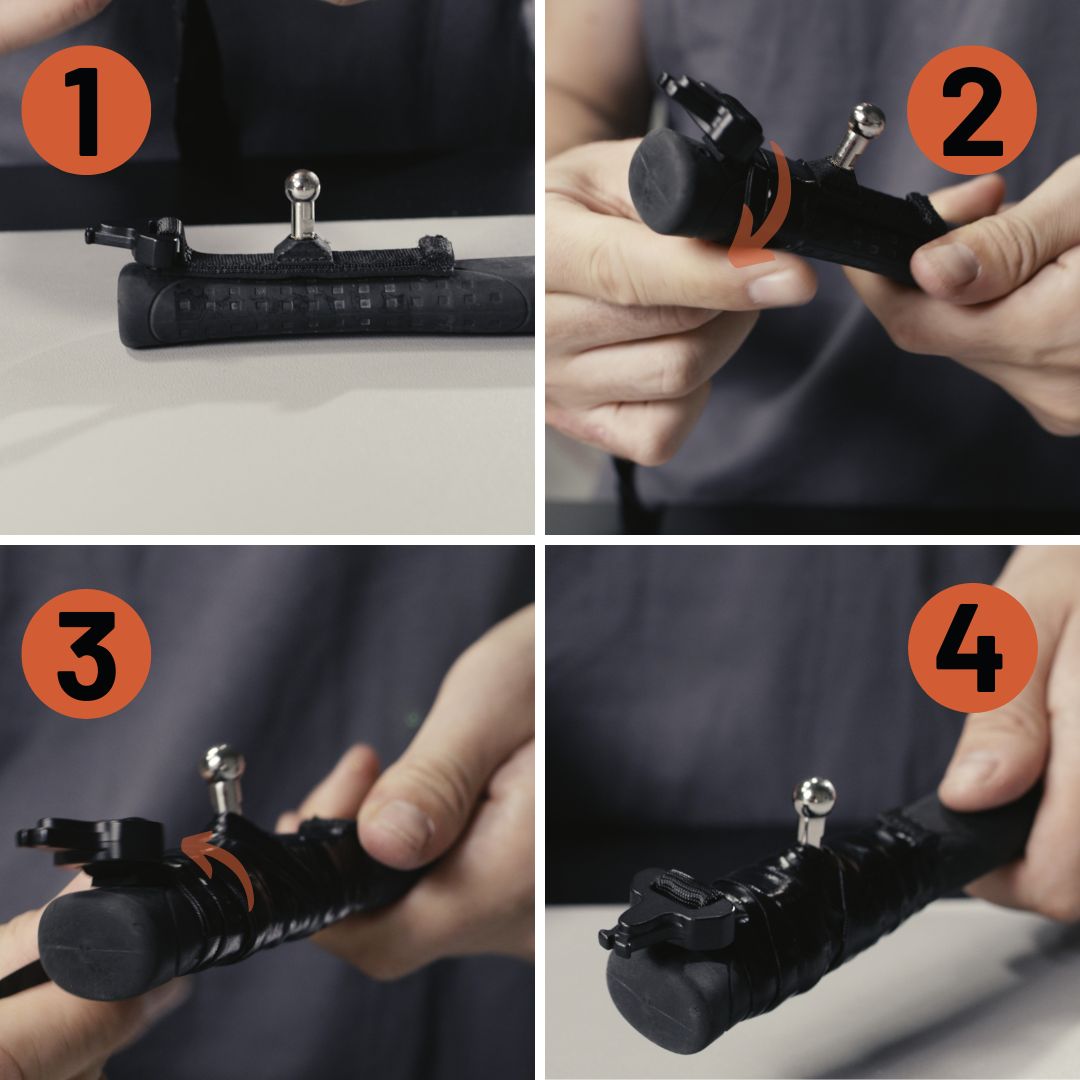 1

2

3

4